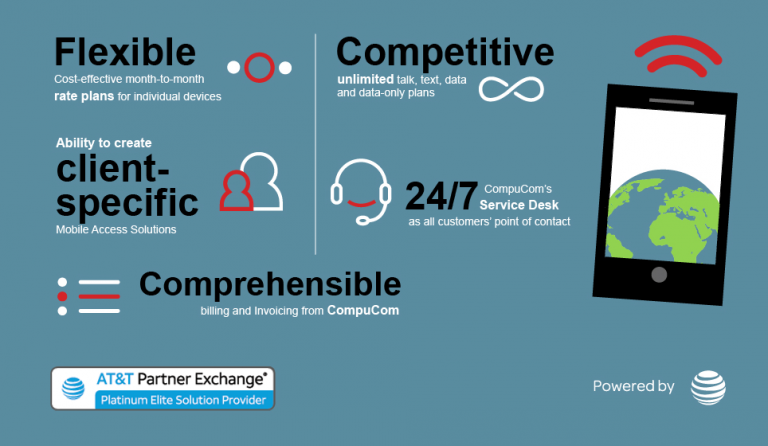 Flexible
Cost-effective month-to-month rate plans for individual devices

Competitive
unlimited talk, text, data and data-only plans

Ability to create
client-specific
Mobile Access Solutions

24/7 CompuCom's Service Desk as all customers' point of contact

Comprehensible
billing and Invoicing from CompuCom

AT&T Partner Exchange®
Platinum Elite Solution Provider

Powered by